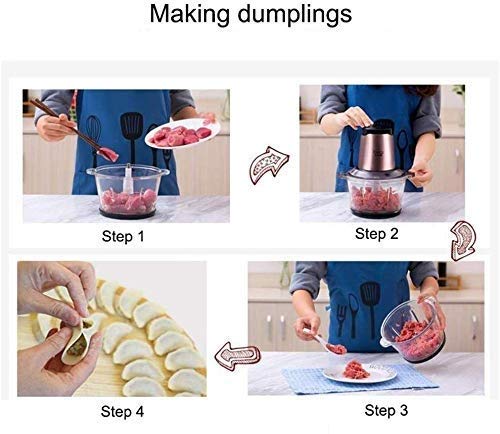 Making dumplings

Step 1

Step 2

Step 4

Step 3