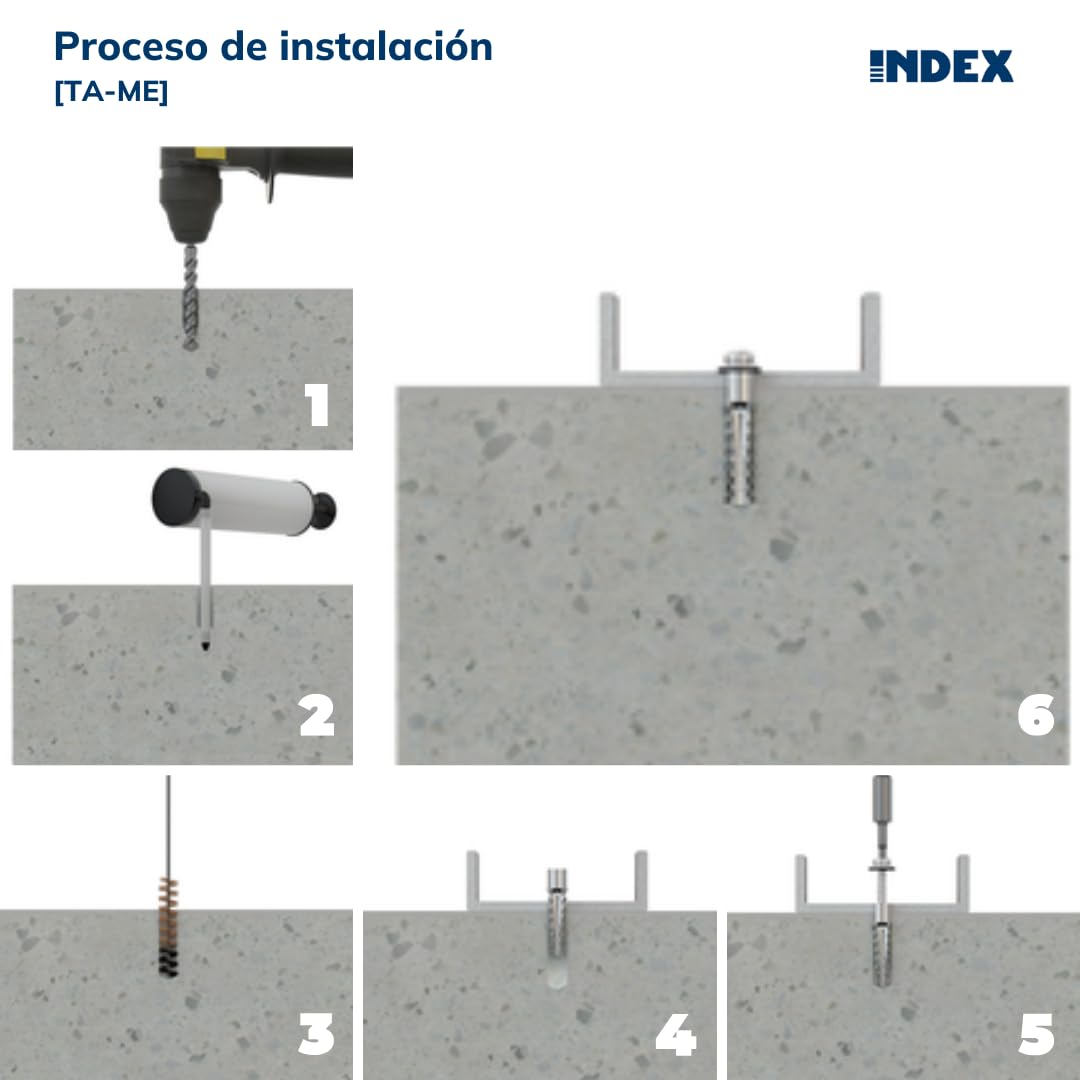 Proceso de instalación
[TA-ME]

INDEX

1

2

6

3

4

5