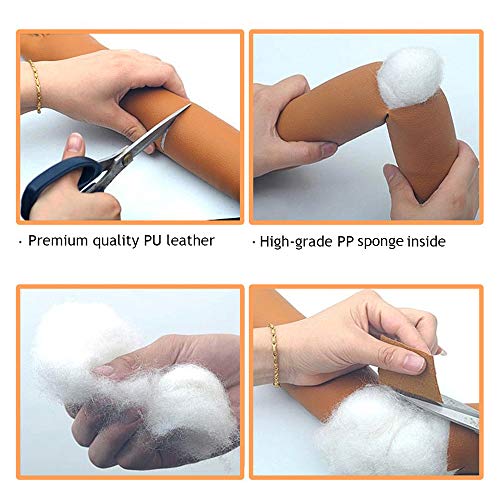 · Premium quality PU leather

· High-grade PP sponge inside