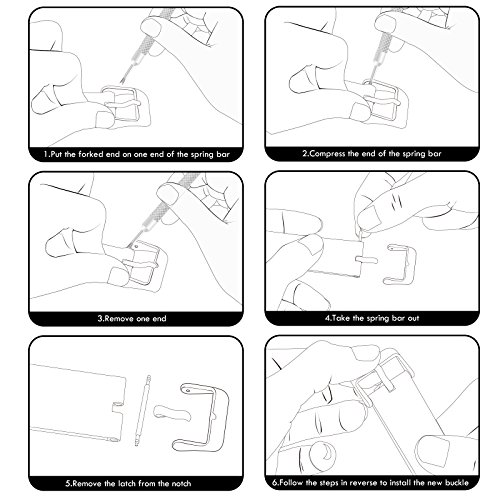 1.Put the forked end on one end of the spring bar

2.Compress the end of the spring bar

3.Remove one end

4.Take the spring bar out

5.Remove the latch from the notch

6.Follow the steps in reverse to install the new buckle