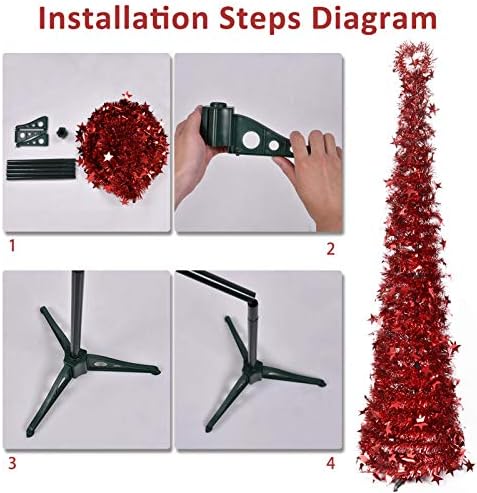 Installation Steps Diagram

1

2

3

4