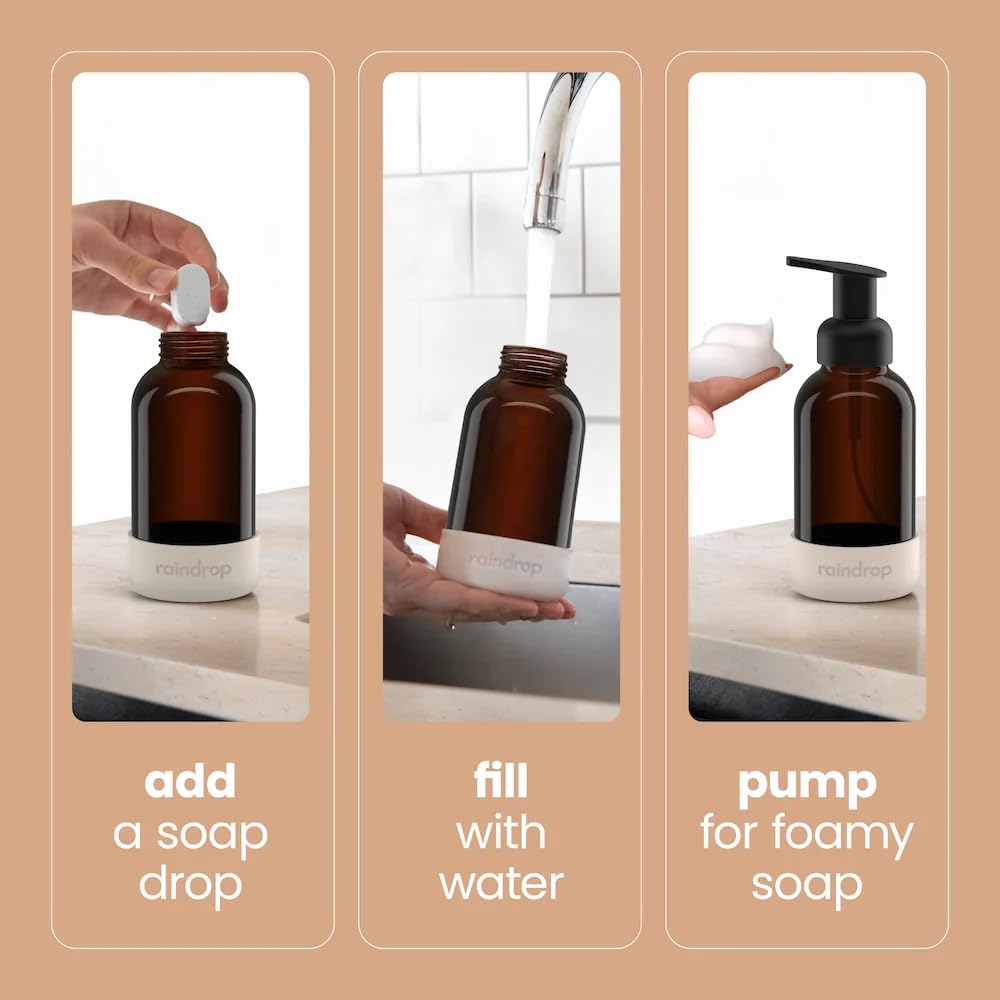 raindrop

add
a soap drop

raindrop

fill
with water

raindrop

pump
for foamy soap