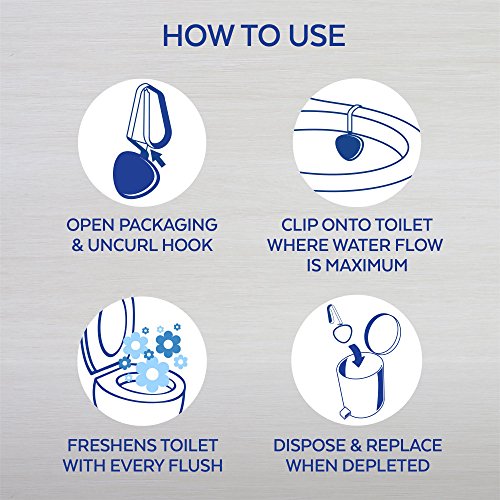 HOW TO USE

OPEN PACKAGING & UNCURL HOOK

CLIP ONTO TOILET WHERE WATER FLOW IS MAXIMUM

FRESHENS TOILET WITH EVERY FLUSH

DISPOSE & REPLACE WHEN DEPLETED