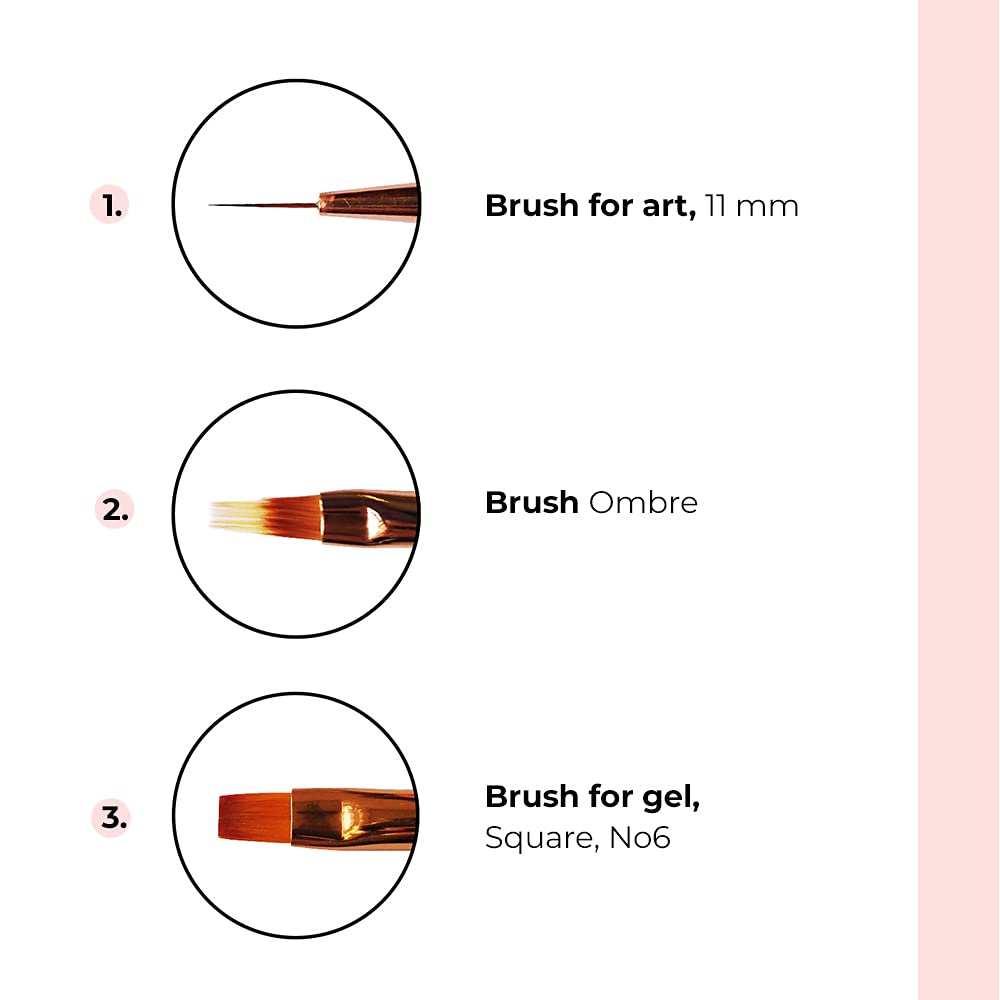 1.

Brush for art, 11 mm

2.

Brush Ombre

3.

Brush for gel, Square, No6