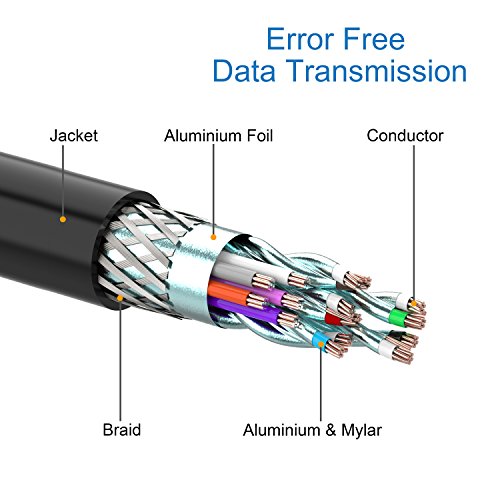 Error Free
Data Transmission

Jacket

Aluminium Foil

Conductor

Braid

Aluminium & Mylar