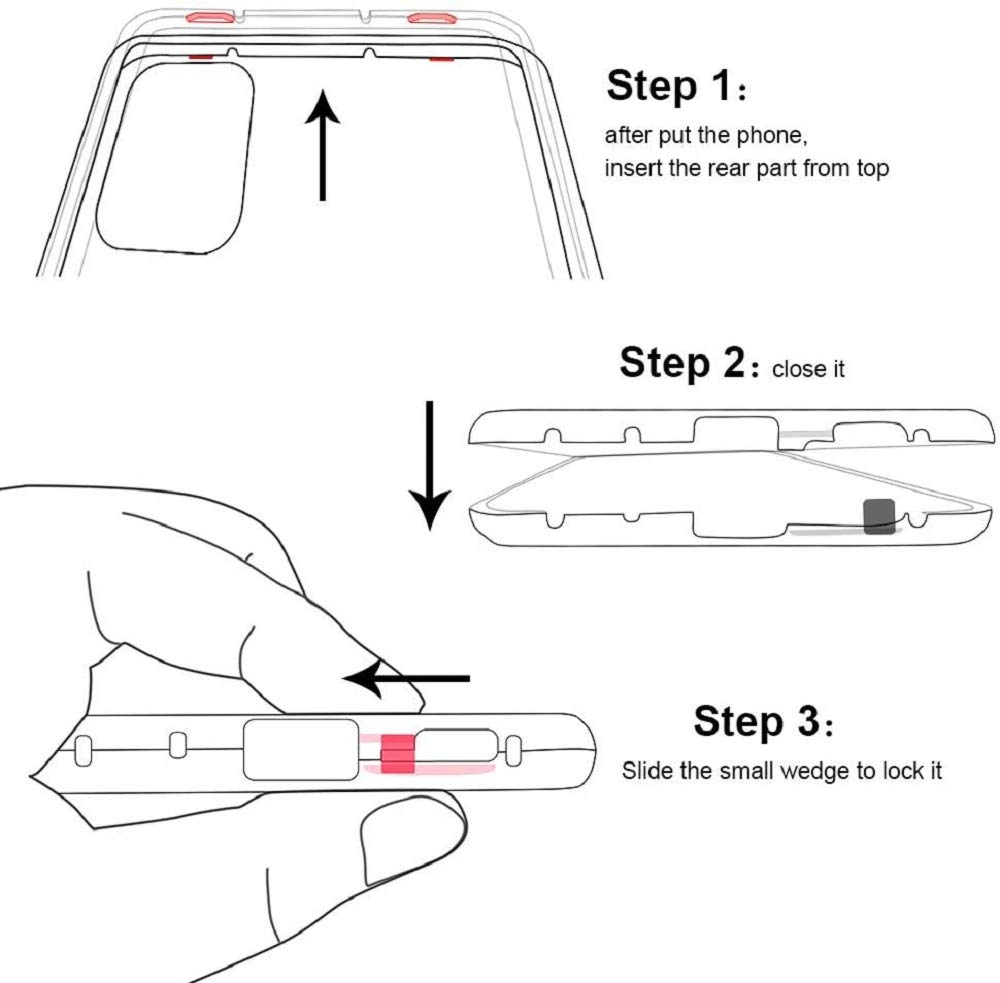 Step 1:
after put the phone,
insert the rear part from top

Step 2: close it

Step 3:
Slide the small wedge to lock it