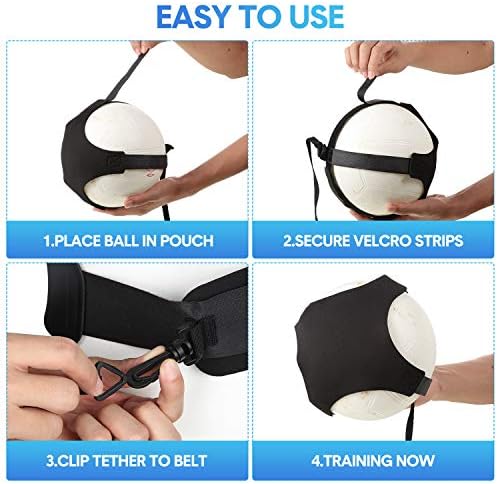 EASY TO USE

1.PLACE BALL IN POUCH

2.SECURE VELCRO STRIPS

3.CLIP TETHER TO BELT

4.TRAINING NOW