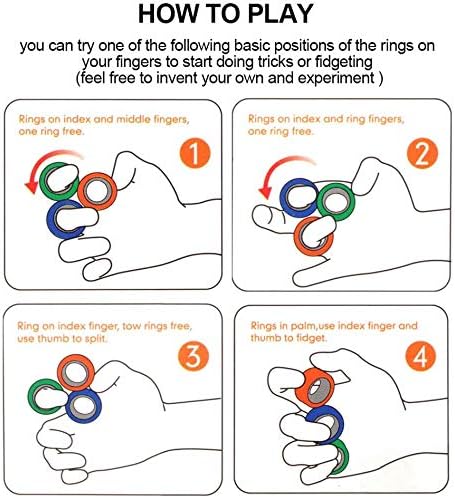 HOW TO PLAY

you can try one of the following basic positions of the rings on your fingers to start doing tricks or fidgeting (feel free to invent your own and experiment )

Rings on index and middle fingers, one ring free.

1

Rings on index and ring fingers, one ring free.

2

Ring on index finger, tow rings free, use thumb to split.

3

Rings in palm,use index finger and thumb to fidget.

4