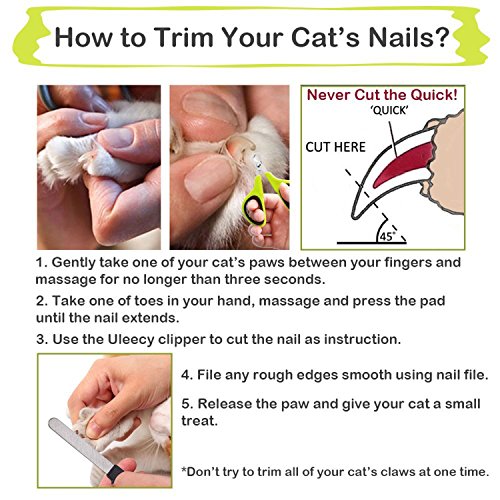 How to Trim Your Cat's Nails?

Never Cut the Quick!

'QUICK'

CUT HERE

45°

1. Gently take one of your cat's paws between your fingers and massage for no longer than three seconds.

2. Take one of toes in your hand, massage and press the pad until the nail extends.

3. Use the Uleecy clipper to cut the nail as instruction.

4. File any rough edges smooth using nail file.

5. Release the paw and give your cat a small treat.

*Don't try to trim all of your cat's claws at one time.