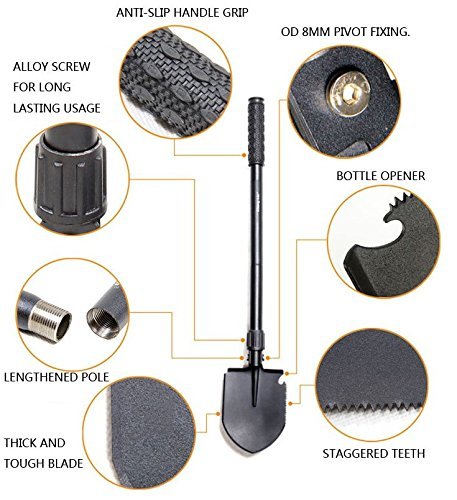 ANTI-SLIP HANDLE GRIP

OD 8MM PIVOT FIXING.

ALLOY SCREW FOR LONG LASTING USAGE

BOTTLE OPENER

LENGTHENED POLE

THICK AND TOUGH BLADE

STAGGERED TEETH