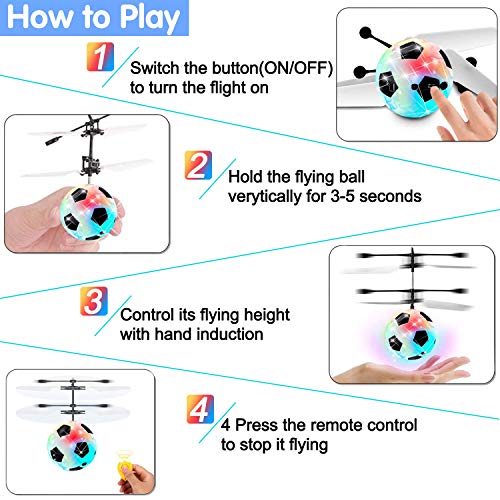 How to Play

1 Switch the button(ON/OFF) to turn the flight on

2 Hold the flying ball verytically for 3-5 seconds

3 Control its flying height with hand induction

4 4 Press the remote control to stop it flying