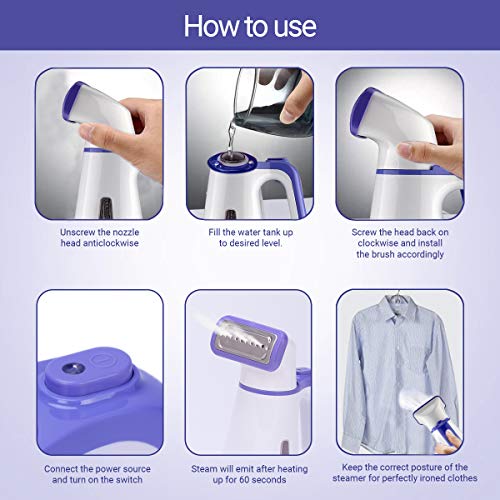 How to use

Unscrew the nozzle head anticlockwise

Fill the water tank up to desired level.

Screw the head back on clockwise and install the brush accordingly

Connect the power source and turn on the switch

Steam will emit after heating up for 60 seconds

Keep the correct posture of the steamer for perfectly ironed clothes