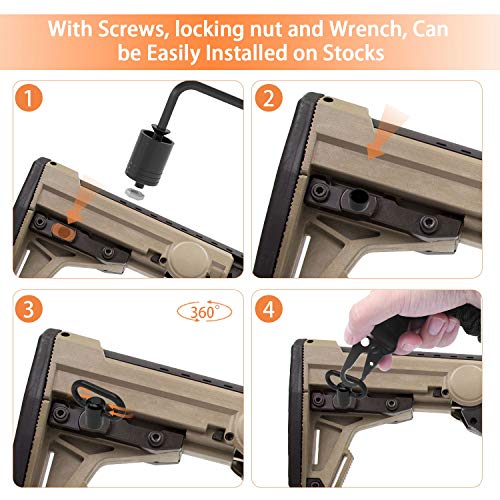 With Screws, locking nut and Wrench, Can be Easily Installed on Stocks

1

2

3

360°

4