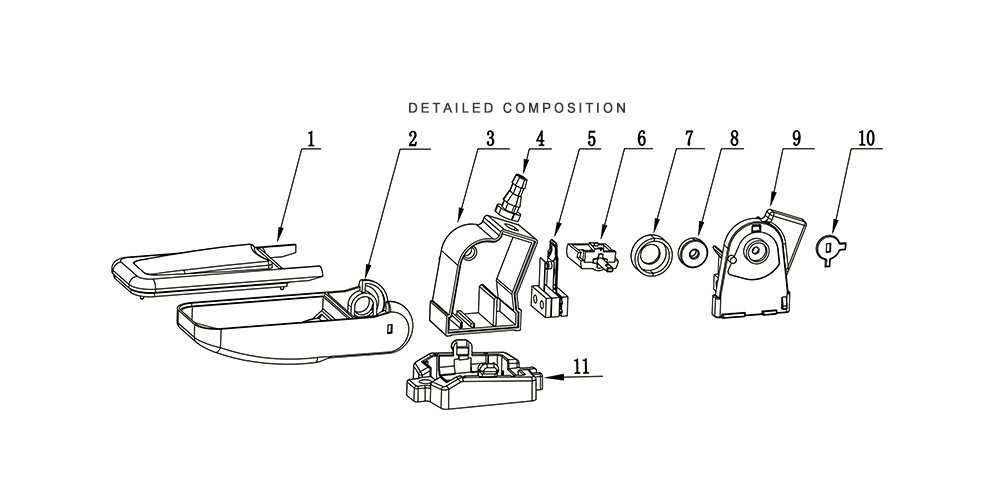 DETAILED COMPOSITION

1
2
3
4
5
6
7
8
9
10
11