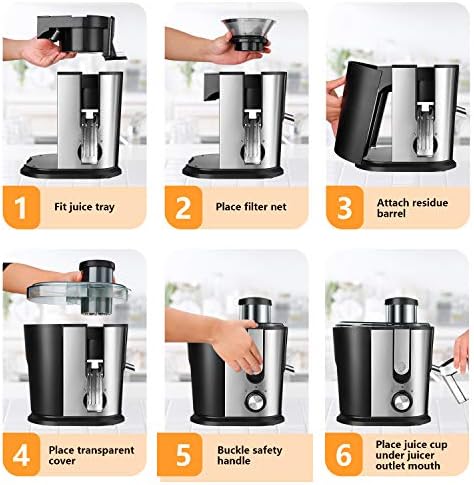 1 Fit juice tray

2 Place filter net

3 Attach residue barrel

4 Place transparent cover

5 Buckle safety handle

6 Place juice cup under juicer outlet mouth