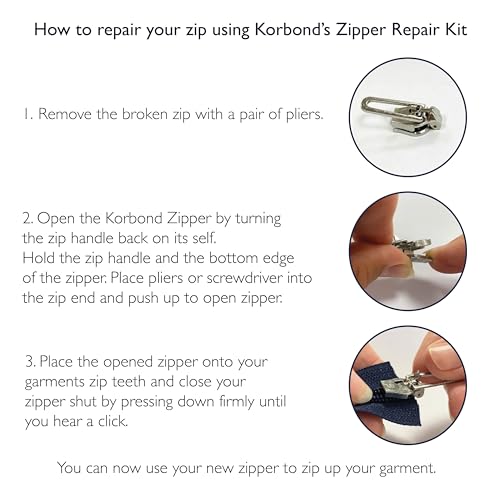 How to repair your zip using Korbond's Zipper Repair Kit

1. Remove the broken zip with a pair of pliers.

2. Open the Korbond Zipper by turning the zip handle back on its self. Hold the zip handle and the bottom edge of the zipper. Place pliers or screwdriver into the zip end and push up to open zipper.

3. Place the opened zipper onto your garments zip teeth and close your zipper shut by pressing down firmly until you hear a click.

You can now use your new zipper to zip up your garment.