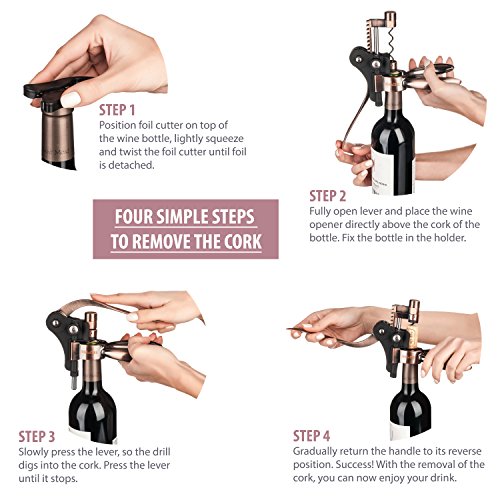 STEP 1
Position foil cutter on top of the wine bottle, lightly squeeze and twist the foil cutter until foil is detached.

STEP 2
Fully open lever and place the wine opener directly above the cork of the bottle. Fix the bottle in the holder.

FOUR SIMPLE STEPS TO REMOVE THE CORK

STEP 3
Slowly press the lever, so the drill digs into the cork. Press the lever until it stops.

STEP 4
Gradually return the handle to its reverse position. Success! With the removal of the cork, you can now enjoy your drink.