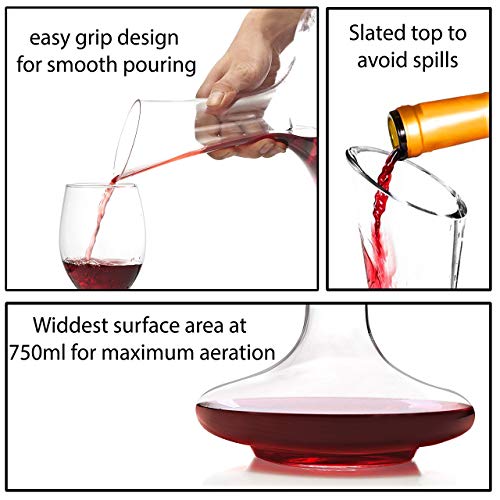 easy grip design for smooth pouring

Slated top to avoid spills

Widdest surface area at 750ml for maximum aeration