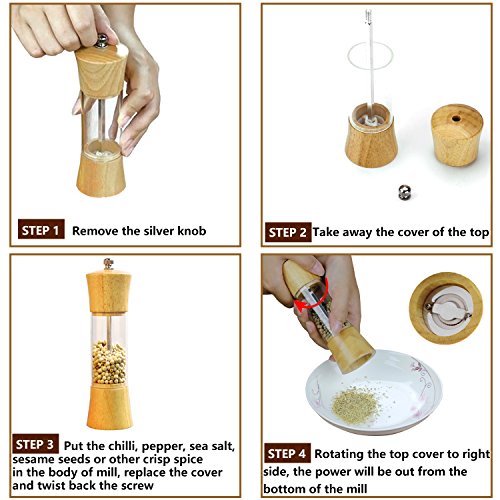 STEP 1 Remove the silver knob

STEP 2 Take away the cover of the top

STEP 3 Put the chilli, pepper, sea salt, sesame seeds or other crisp spice in the body of mill, replace the cover and twist back the screw

STEP 4 Rotating the top cover to right side, the power will be out from the bottom of the mill