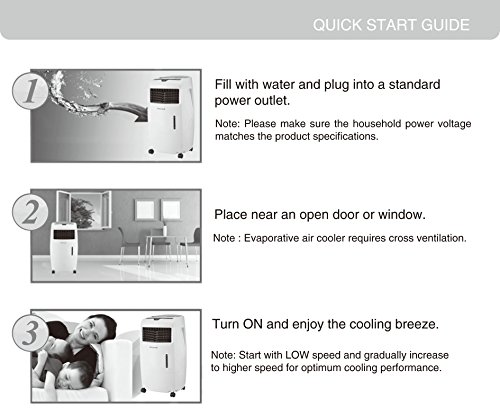 QUICK START GUIDE

1

Fill with water and plug into a standard power outlet.

Note: Please make sure the household power voltage matches the product specifications.

2

Place near an open door or window.

Note : Evaporative air cooler requires cross ventilation.

3

Turn ON and enjoy the cooling breeze.

Note: Start with LOW speed and gradually increase to higher speed for optimum cooling performance.