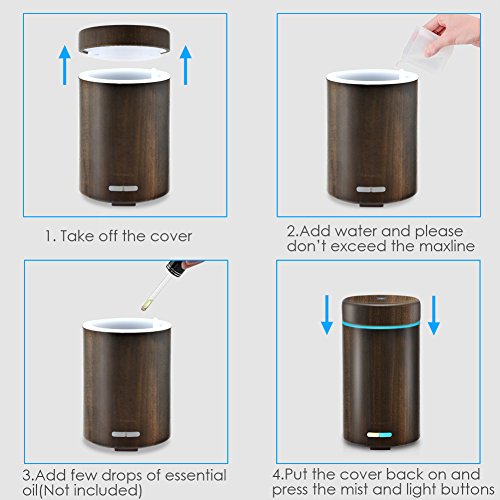 1. Take off the cover

2.Add water and please don't exceed the maxline

3.Add few drops of essential oil(Not included)

4.Put the cover back on and press the mist and light buttons