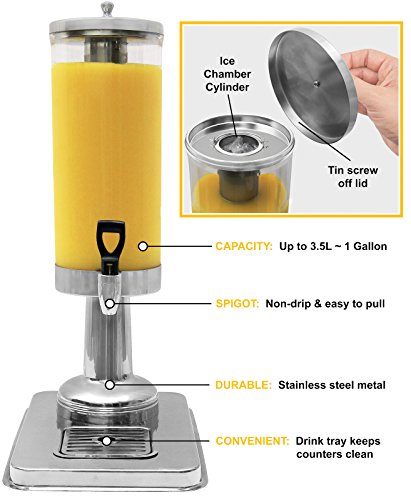 Ice Chamber Cylinder

Tin screw off lid

CAPACITY: Up to 3.5L ~ 1 Gallon

SPIGOT: Non-drip & easy to pull

DURABLE: Stainless steel metal

CONVENIENT: Drink tray keeps counters clean