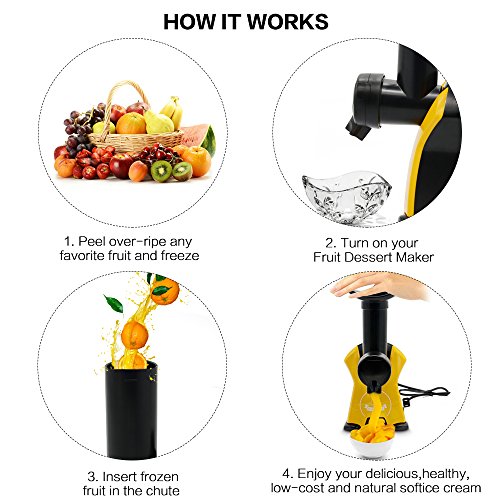 HOW IT WORKS

1. Peel over-ripe any favorite fruit and freeze

2. Turn on your Fruit Dessert Maker

3. Insert frozen fruit in the chute

4. Enjoy your delicious,healthy, low-cost and natural softice cream