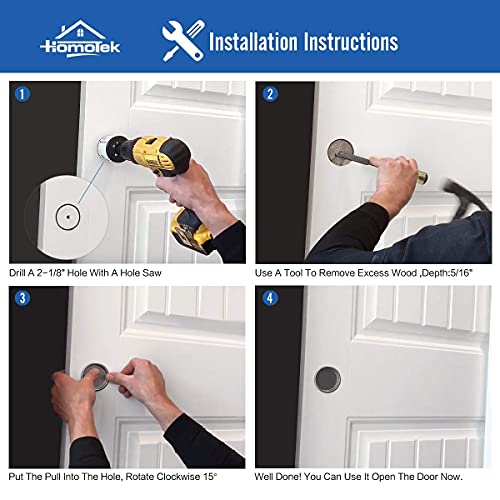 HomoTek

Installation Instructions

1

Drill A 2-1/8" Hole With A Hole Saw

2

Use A Tool To Remove Excess Wood ,Depth:5/16"

3

Put The Pull Into The Hole, Rotate Clockwise 15°

4

Well Done! You Can Use It Open The Door Now.