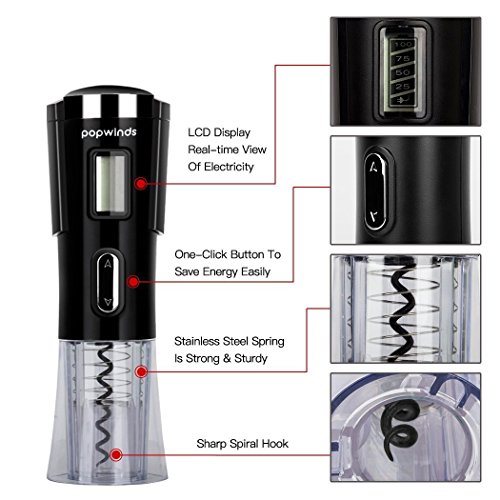 popwinds

LCD Display
Real-time View
Of Electricity

One-Click Button To
Save Energy Easily

Stainless Steel Spring
Is Strong & Sturdy

Sharp Spiral Hook

100
75
50
25