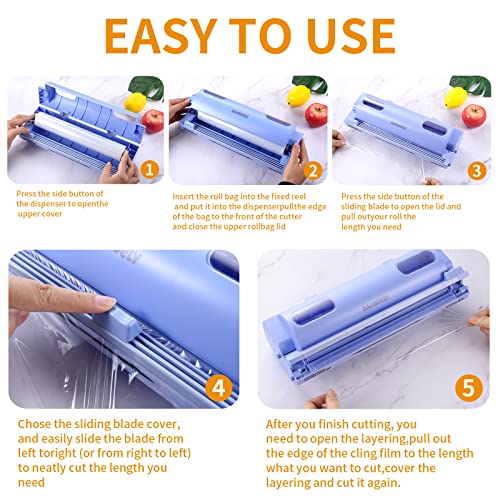 EASY TO USE

1

Press the side button of the dispenser to openthe upper cover

2

Insert the roll bag into the fixed reel and put it into the dispenserpullthe edge of the bag to the front of the cutter and close the upper rollbag lid

3

Press the side button of the sliding blade to open the lid and pull outyour roll the length you need

4

Chose the sliding blade cover, and easily slide the blade from left toright (or from right to left) to neatly cut the length you need

5

After you finish cutting, you need to open the layering,pull out the edge of the cling film to the length what you want to cut,cover the layering and cut it again.