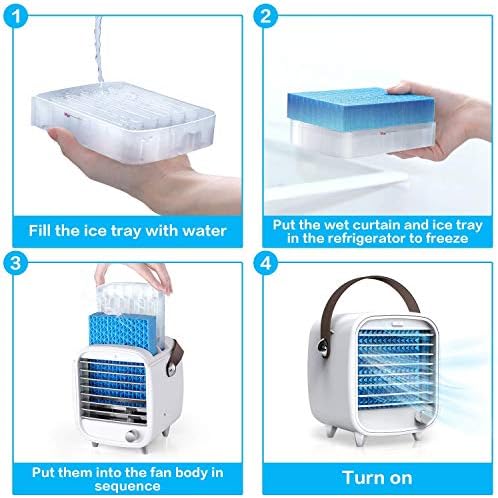 1
Fill the ice tray with water

2
Put the wet curtain and ice tray in the refrigerator to freeze

3
Put them into the fan body in sequence

4
Turn on