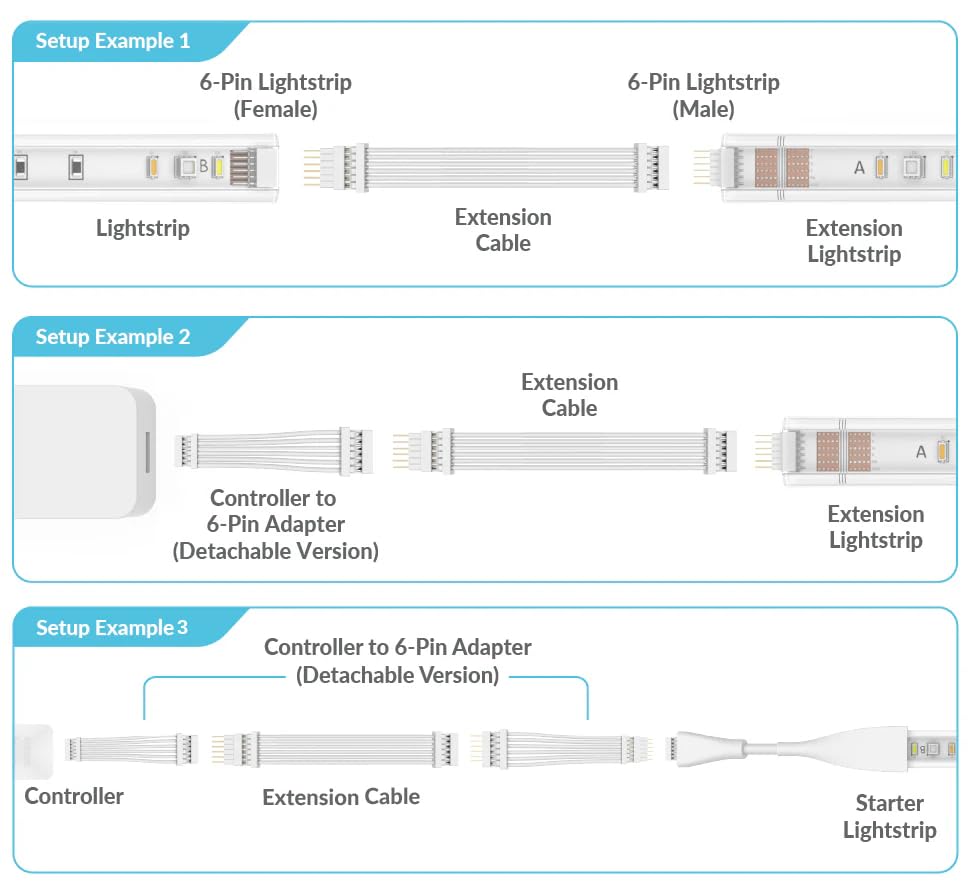 Setup Example 1

6-Pin Lightstrip (Female)

6-Pin Lightstrip (Male)

B

A

Lightstrip

Extension Cable

Extension Lightstrip

Setup Example 2

Extension Cable

A

Controller to 6-Pin Adapter (Detachable Version)

Extension Lightstrip

Setup Example 3

Controller to 6-Pin Adapter (Detachable Version)

B

Controller

Extension Cable

Starter Lightstrip