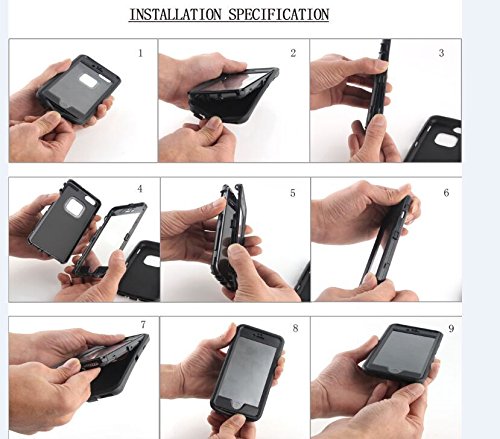 INSTALLATION SPECIFICATION

1

2

3

4

5

6

7

8

9