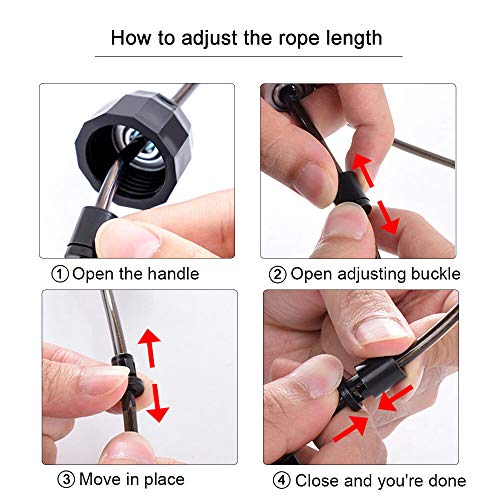 How to adjust the rope length

① Open the handle

② Open adjusting buckle

③ Move in place

④ Close and you're done