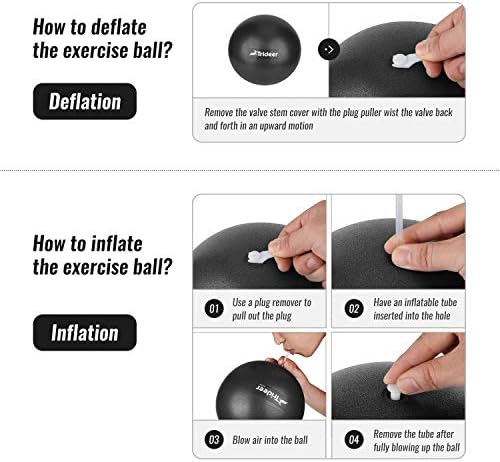 How to deflate the exercise ball?

Deflation

Trideer

Remove the valve stem cover with the plug puller wist the valve back and forth in an upward motion

How to inflate the exercise ball?

Inflation

01 Use a plug remover to pull out the plug

02 Have an inflatable tube inserted into the hole

Trideer

03 Blow air into the ball

04 Remove the tube after fully blowing up the ball