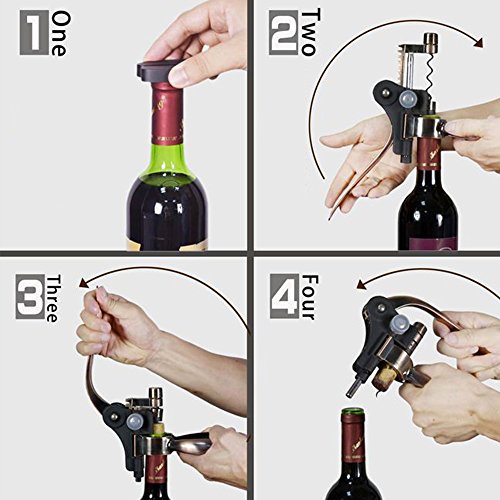 1 One

2 Two

3 Three

4 Four