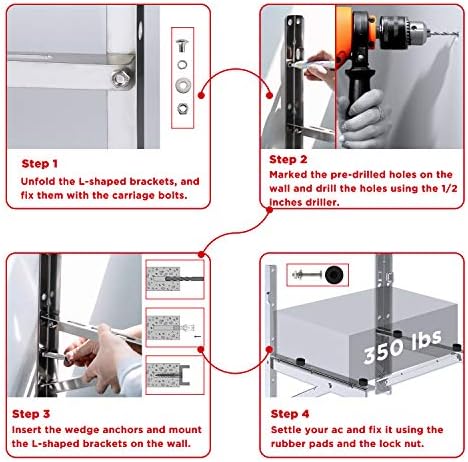 Step 1
Unfold the L-shaped brackets, and fix them with the carriage bolts.

Step 2
Marked the pre-drilled holes on the wall and drill the holes using the 1/2 inches driller.

Step 3
Insert the wedge anchors and mount the L-shaped brackets on the wall.

350 lbs

Step 4
Settle your ac and fix it using the rubber pads and the lock nut.