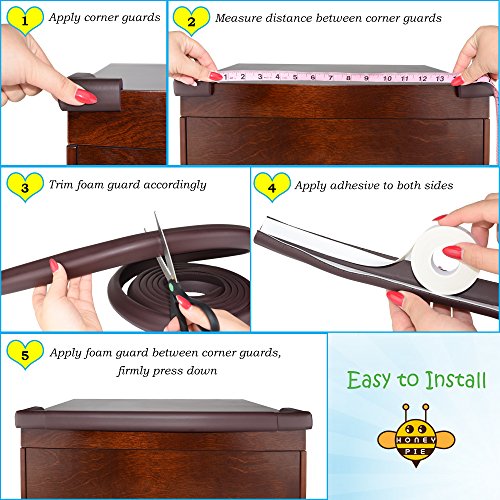 1 Apply corner guards

2 Measure distance between corner guards

1 2 3 4 5 6 7 8 9 10 11 12 13

3 Trim foam guard accordingly

4 Apply adhesive to both sides

5 Apply foam guard between corner guards, firmly press down

Easy to Install

HONEY PIE