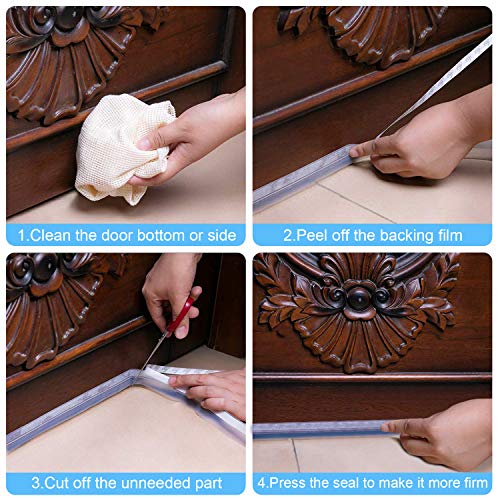 1.Clean the door bottom or side

2.Peel off the backing film

3.Cut off the unneeded part

4.Press the seal to make it more firm