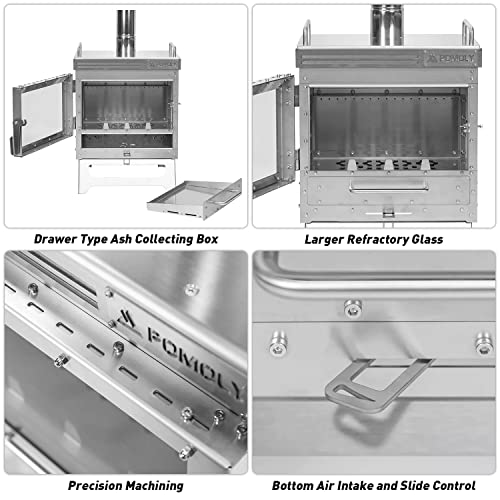 POMOLY

Drawer Type Ash Collecting Box

POMOLY

Larger Refractory Glass

POMOLY

Precision Machining

Bottom Air Intake and Slide Control