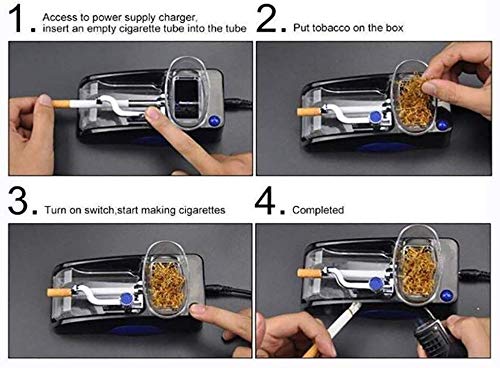 1. Access to power supply charger, insert an empty cigarette tube into the tube

2. Put tobacco on the box

3. Turn on switch,start making cigarettes

4. Completed