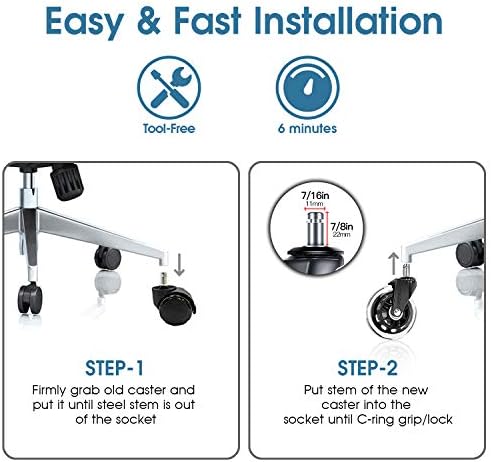 Easy & Fast Installation

Tool-Free

6 minutes

STEP-1

Firmly grab old caster and put it until steel stem is out of the socket

7/16in
11mm
7/8in
22mm

STEP-2

Put stem of the new caster into the socket until C-ring grip/lock