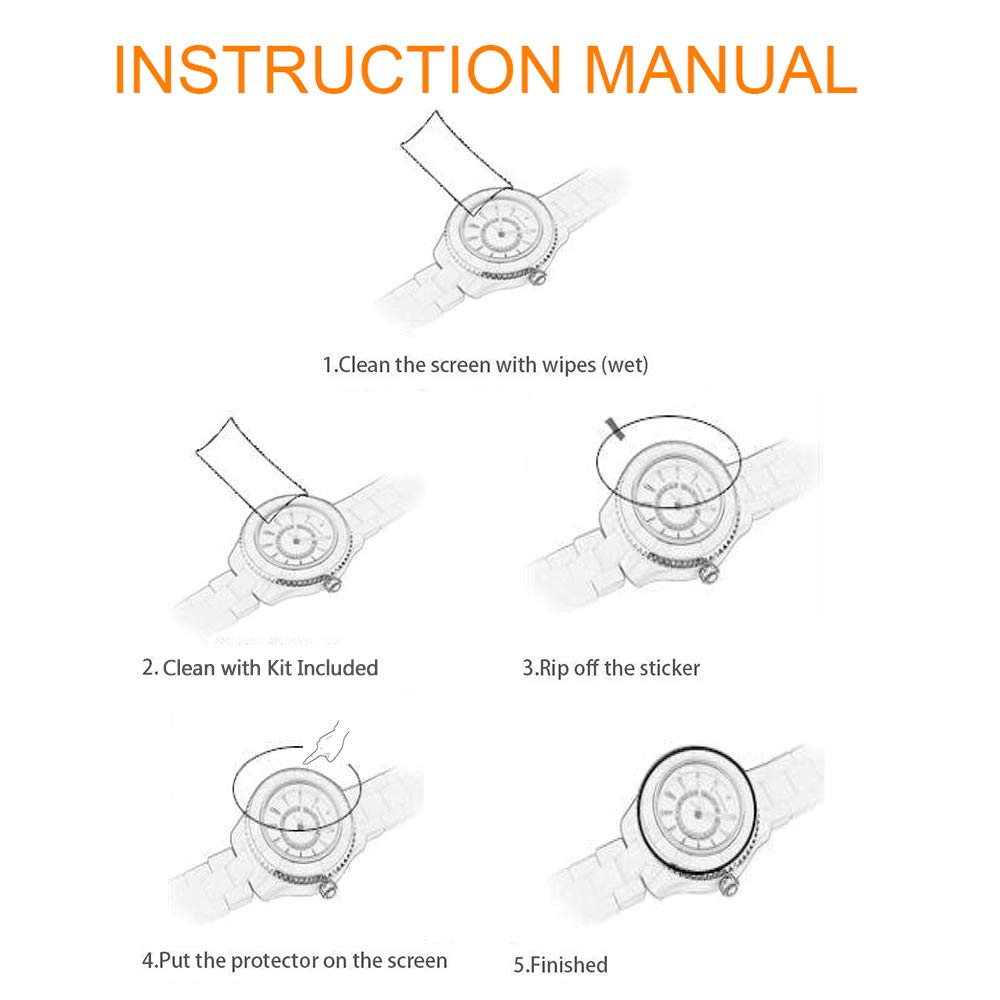 INSTRUCTION MANUAL

1.Clean the screen with wipes (wet)

2. Clean with Kit Included

3.Rip off the sticker

4.Put the protector on the screen

5.Finished