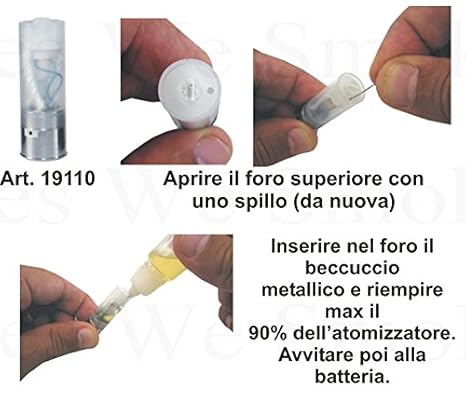 Art. 19110

Aprire il foro superiore con uno spillo (da nuova)

Inserire nel foro il beccuccio metallico e riempire max il 90% dell'atomizzatore. Avvitare poi alla batteria.