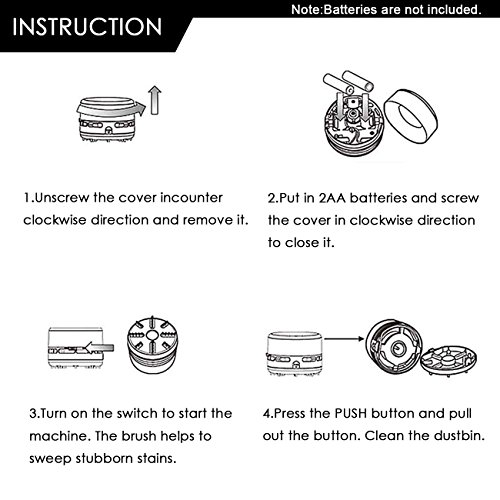 INSTRUCTION

Note:Batteries are not included.

1.Unscrew the cover incounter clockwise direction and remove it.

2.Put in 2AA batteries and screw the cover in clockwise direction to close it.

3.Turn on the switch to start the machine. The brush helps to sweep stubborn stains.

4.Press the PUSH button and pull out the button. Clean the dustbin.