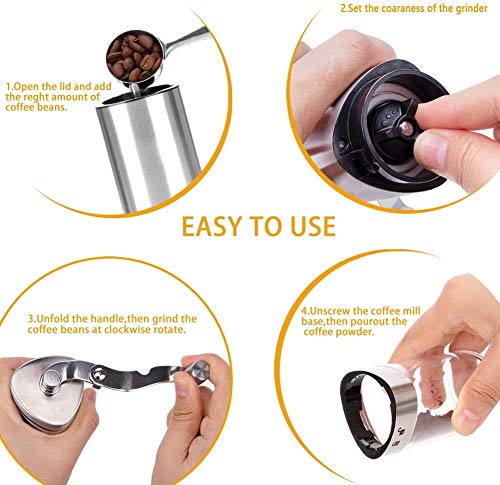 1.Open the lid and add the reght amount of coffee beans.

2.Set the coaraness of the grinder

EASY TO USE

3.Unfold the handle,then grind the coffee beans at clockwise rotate.

4.Unscrew the coffee mill base,then pourout the coffee powder.