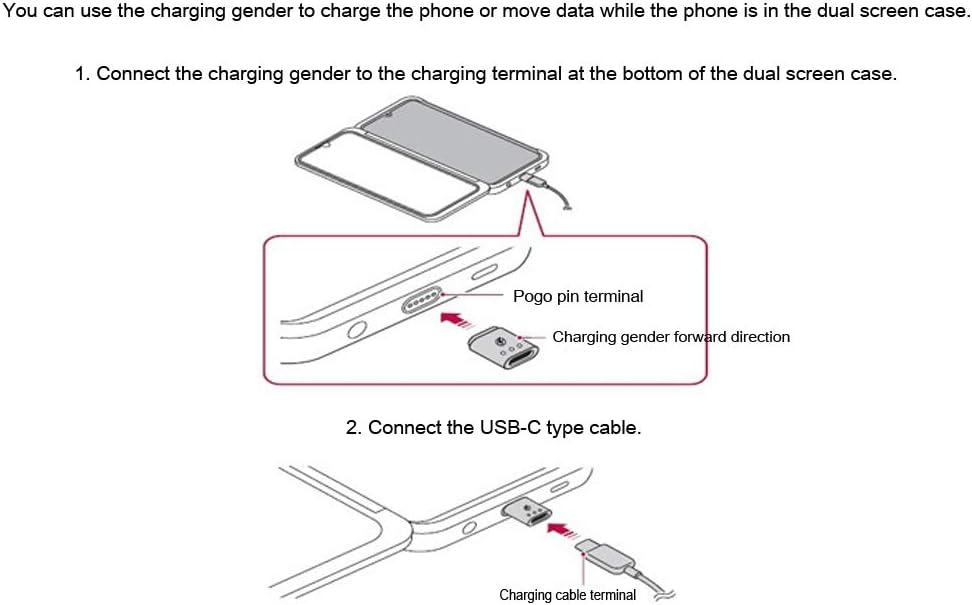 You can use the charging gender to charge the phone or move data while the phone is in the dual screen case.

1. Connect the charging gender to the charging terminal at the bottom of the dual screen case.

Pogo pin terminal

Charging gender forward direction

2. Connect the USB-C type cable.

Charging cable terminal