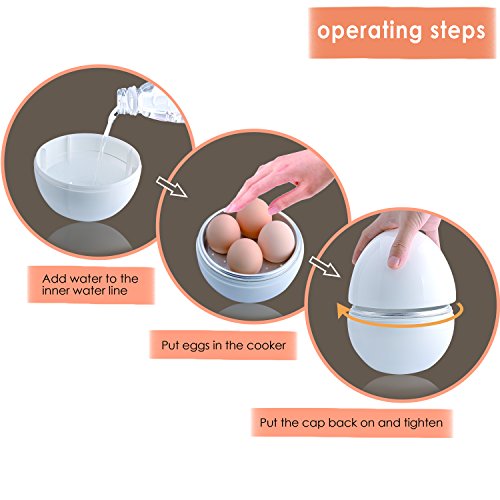 operating steps

Add water to the inner water line

Put eggs in the cooker

Put the cap back on and tighten