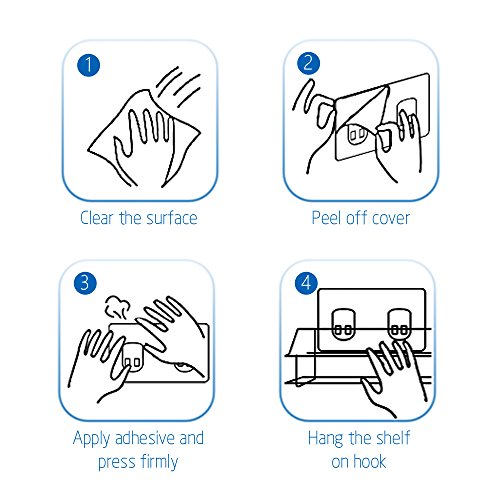 1
Clear the surface

2
Peel off cover

3
Apply adhesive and press firmly

4
Hang the shelf on hook