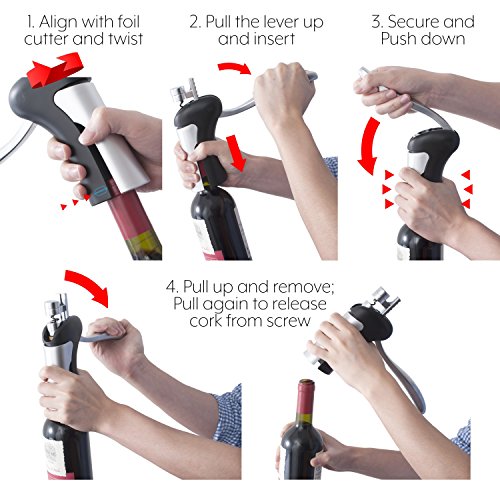 1. Align with foil cutter and twist

2. Pull the lever up and insert

3. Secure and Push down

4. Pull up and remove; Pull again to release cork from screw